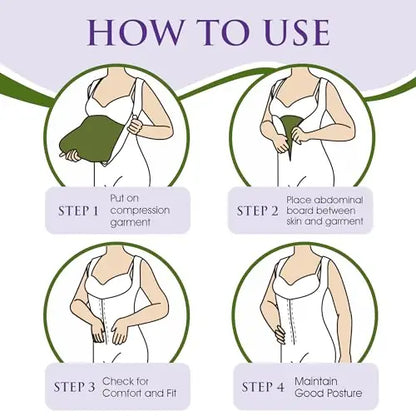 HOW TO USE

STEP 1 Put on compression garment

STEP 2 Place abdominal board between skin and garment

STEP 3 Check for Comfort and Fit

STEP 4 Maintain Good Posture