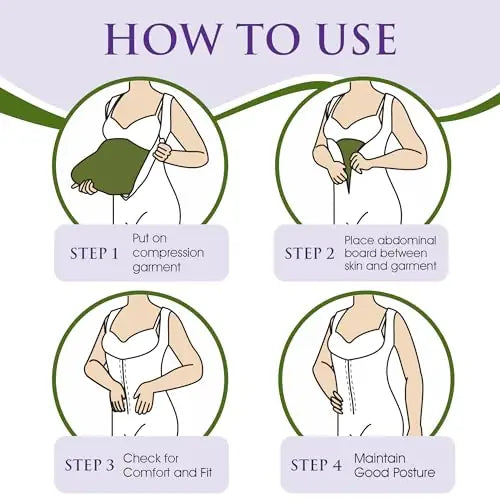 HOW TO USE

STEP 1 Put on compression garment

STEP 2 Place abdominal board between skin and garment

STEP 3 Check for Comfort and Fit

STEP 4 Maintain Good Posture